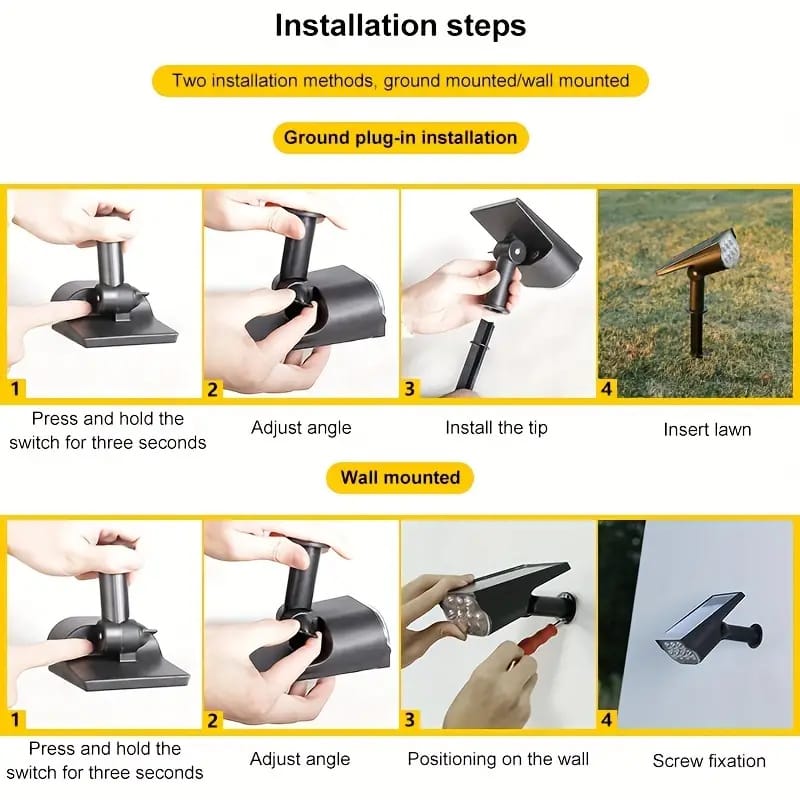 Installation steps

Two installation methods, ground mounted/wall mounted

Ground plug-in installation

1

Press and hold the switch for three seconds

2

Adjust angle

3

Install the tip

4

Insert lawn

Wall mounted

1

Press and hold the switch for three seconds

2

Adjust angle

3

Positioning on the wall

4

Screw fixation